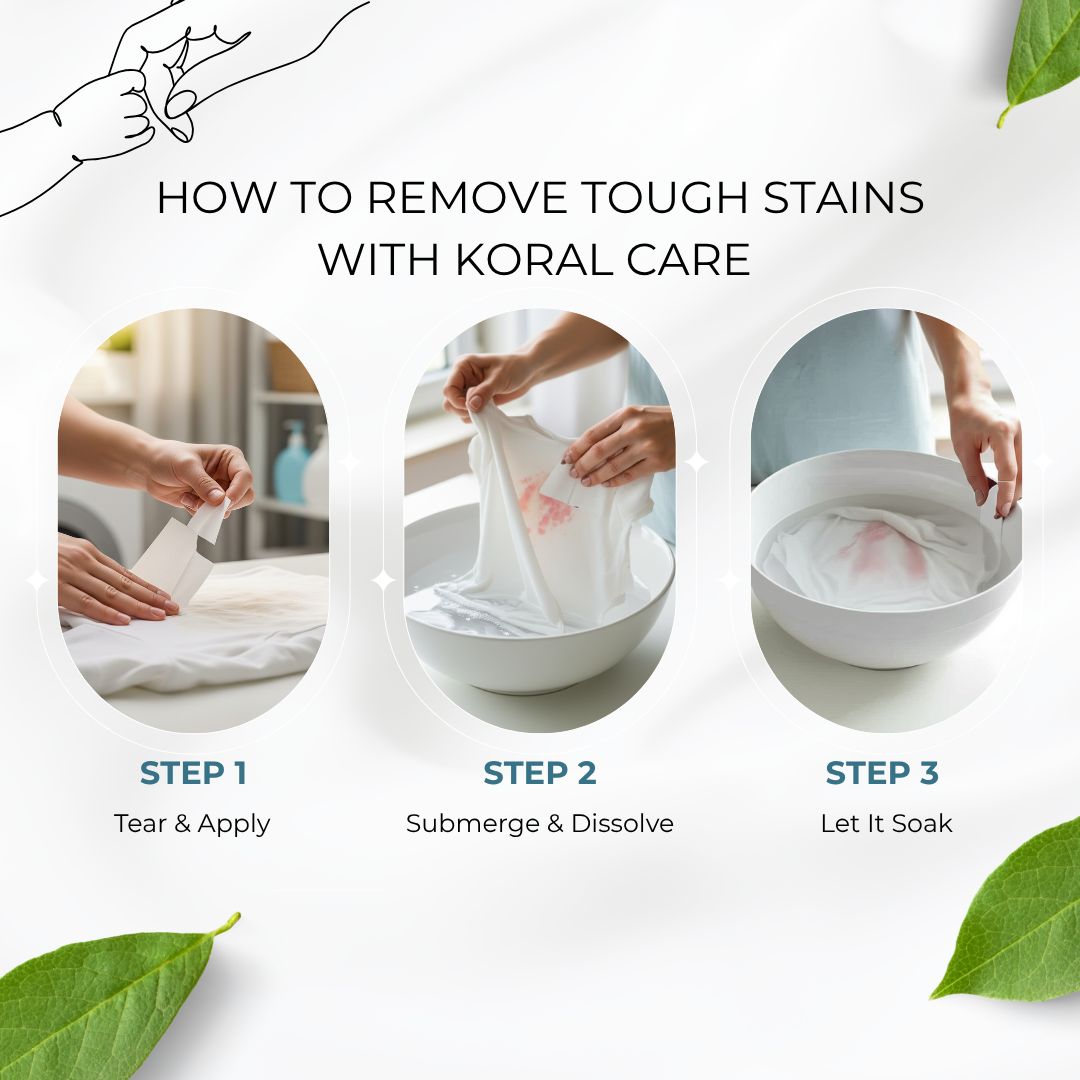 HOW TO REMOVE TOUGH STAINS WITH KORAL CARE

STEP 1
Tear & Apply

STEP 2
Submerge & Dissolve

STEP 3
Let It Soak